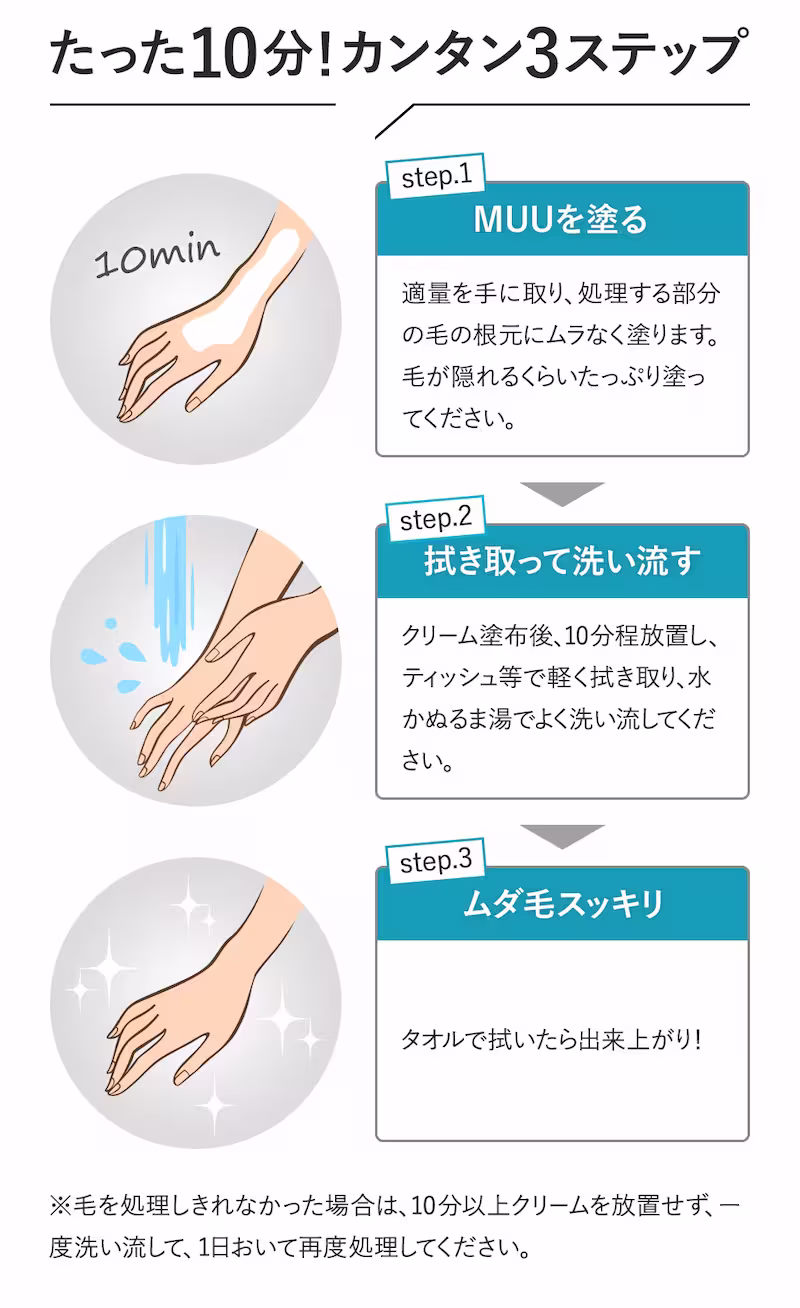 たった10分!カンタン3ステップ

10min

step.1

MUUを塗る

適量を手に取り、処理する部分の毛の根元にムラなく塗ります。毛が隠れるくらいたっぷり塗ってください。

step.2

拭き取って洗い流す

クリーム塗布後、10分程放置し、ティッシュ等で軽く拭き取り、水かぬるま湯でよく洗い流してください。

step.3

ムダ毛スッキリ

タオルで拭いたら出来上がり!

※毛を処理しきれなかった場合は、10分以上クリームを放置せず、一度洗い流して、1日おいて再度処理してください。